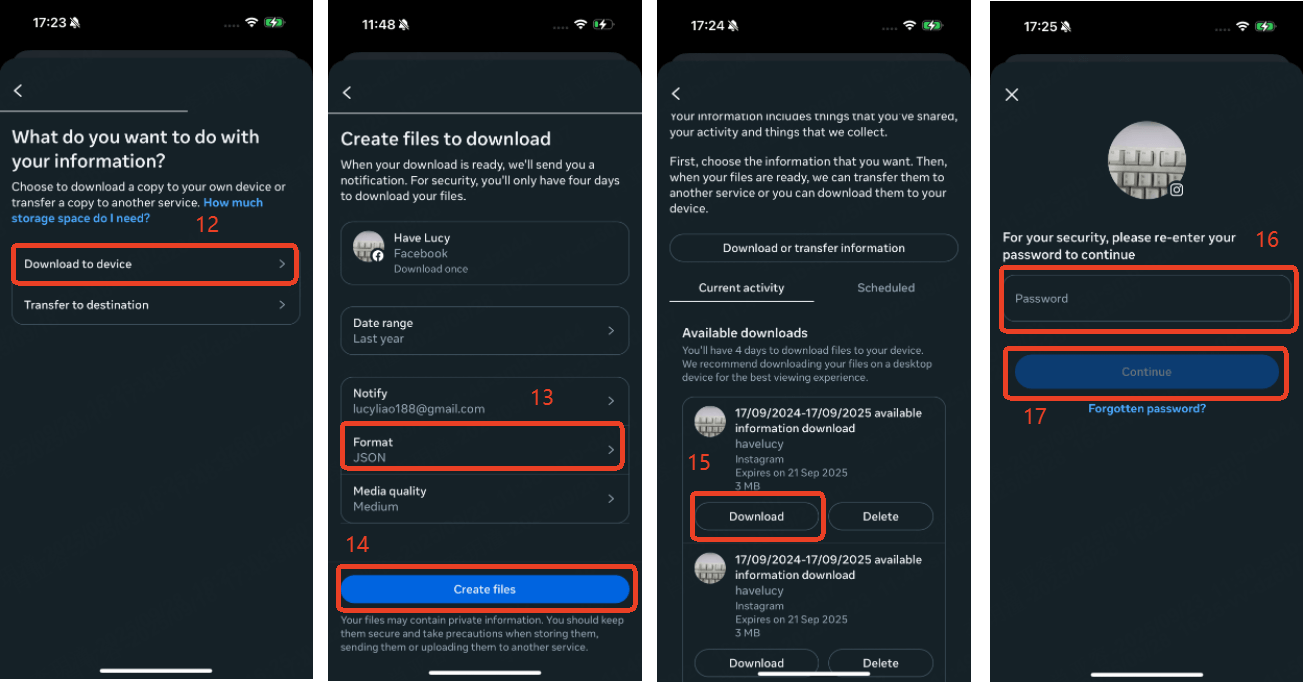 17:23

What do you want to do with your information?

Choose to download a copy to your own device or transfer a copy to another service. How much storage space do I need?

12

Download to device

Transfer to destination

11:48

Create files to download

When your download is ready, we'll send you a notification. For security, you'll only have four days to download your files.

Have Lucy
Facebook
Download once

Date range
Last year

Notify
lucyliao188@gmail.com

13

Format
JSON

Media quality
Medium

14

Create files

Your files may contain private information. You should keep them secure and take precautions when storing them, sending them or uploading them to another service.

17:24

Your information includes things that you've shared, your activity and things that we collect.

First, choose the information that you want. Then, when your files are ready, we can transfer them to another service or you can download them to your device.

Download or transfer information

Current activity

Scheduled

Available downloads

You'll have 4 days to download files to your device. We recommend downloading your files on a desktop device for the best viewing experience.

17/09/2024-17/09/2025 available information download
havelucy
Instagram
Expires on 21 Sep 2025
3 MB

15

Download

Delete

17/09/2024-17/09/2025 available information download
havelucy
Instagram
Expires on 21 Sep 2025
3 MB

Download

Delete

17:25

For your security, please re-enter your password to continue

16

Password

Continue

17

Forgotten password?