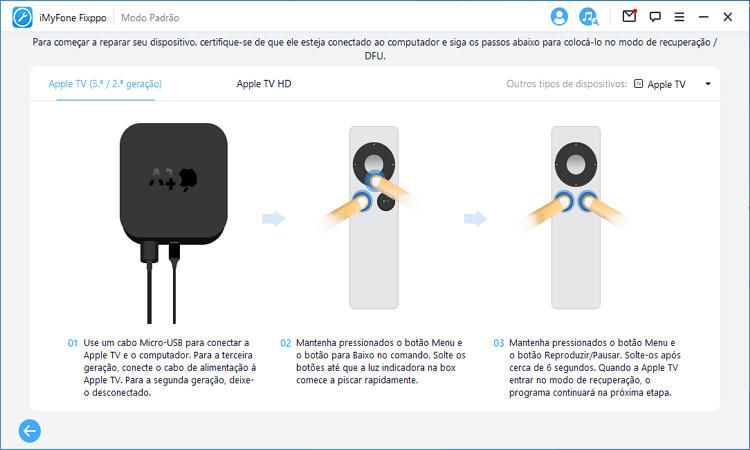 iMyFone Fixppo | Modo Padrão

Para começar a reparar seu dispositivo, certifique-se de que ele esteja conectado ao computador e siga os passos abaixo para colocá-lo no modo de recuperação / DFU.

Apple TV (3.ª / 2.ª geração)

Apple TV HD

Outros tipos de dispositivos: Apple TV

01 Use um cabo Micro-USB para conectar a Apple TV e o computador. Para a terceira geração, conecte o cabo de alimentação à Apple TV. Para a segunda geração, deixe-o desconectado.

02 Mantenha pressionados o botão Menu e o botão para Baixo no comando. Solte os botões até que a luz indicadora na box comece a piscar rapidamente.

03 Mantenha pressionados o botão Menu e o botão Reproduzir/Pausar. Solte-os após cerca de 6 segundos. Quando a Apple TV entrar no modo de recuperação, o programa continuará na próxima etapa.