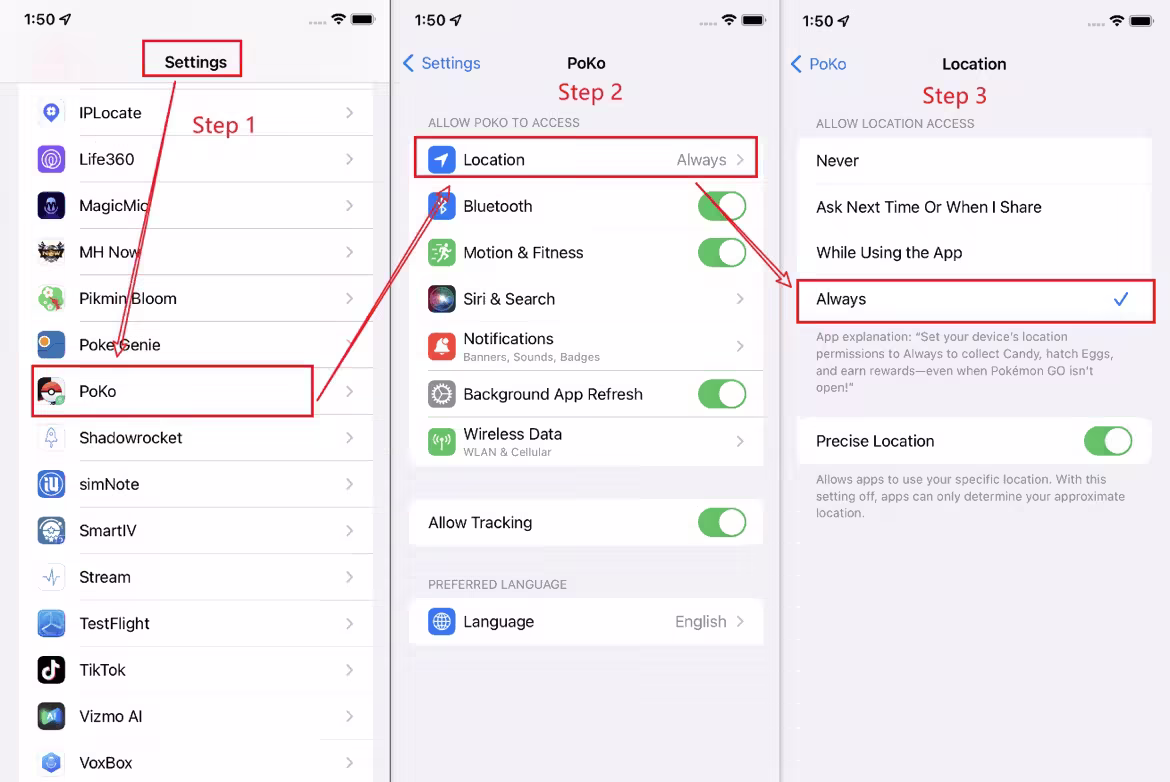 1:50

Settings

Step 1

IPLocate

Life360

MagicMic

MH Now

Pikmin Bloom

Poke Genie

PoKo

Shadowrocket

simNote

SmartIV

Stream

TestFlight

TikTok

Vizmo AI

VoxBox

1:50

Settings PoKo

Step 2

ALLOW POKO TO ACCESS

Location Always

Bluetooth

Motion & Fitness

Siri & Search

Notifications
Banners, Sounds, Badges

Background App Refresh

Wireless Data
WLAN & Cellular

Allow Tracking

PREFERRED LANGUAGE

Language English

1:50

PoKo Location

Step 3

ALLOW LOCATION ACCESS

Never

Ask Next Time Or When I Share

While Using the App

Always

App explanation: "Set your device's location permissions to Always to collect Candy, hatch Eggs, and earn rewards—even when Pokémon GO isn't open!"

Precise Location

Allows apps to use your specific location. With this setting off, apps can only determine your approximate location.