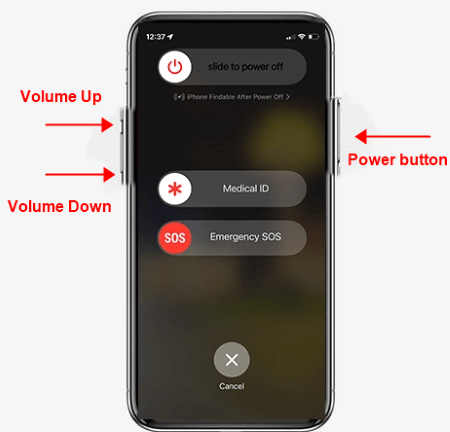 12:37

slide to power off

iPhone Findable After Power Off >

Volume Up

Power button

Volume Down

Medical ID

SOS

Emergency SOS

Cancel