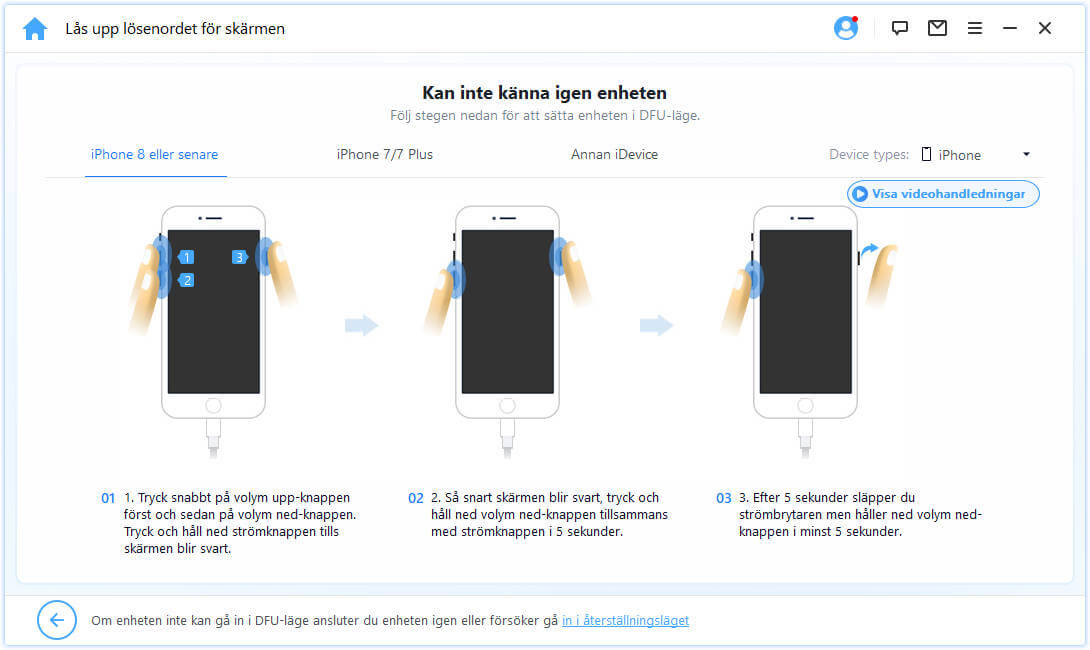 Lås upp lösenordet för skärmen

Kan inte känna igen enheten
Följ stegen nedan för att sätta enheten i DFU-läge.

iPhone 8 eller senare
iPhone 7/7 Plus
Annan iDevice
Device types: iPhone

Visa videohandledningar

1
2
3

01 1. Tryck snabbt på volym upp-knappen först och sedan på volym ned-knappen. Tryck och håll ned strömknappen tills skärmen blir svart.

02 2. Så snart skärmen blir svart, tryck och håll ned volym ned-knappen tillsammans med strömknappen i 5 sekunder.

03 3. Efter 5 sekunder släpper du strömbrytaren men håller ned volym ned-knappen i minst 5 sekunder.

Om enheten inte kan gå in i DFU-läge ansluter du enheten igen eller försöker gå in i återställningsläget