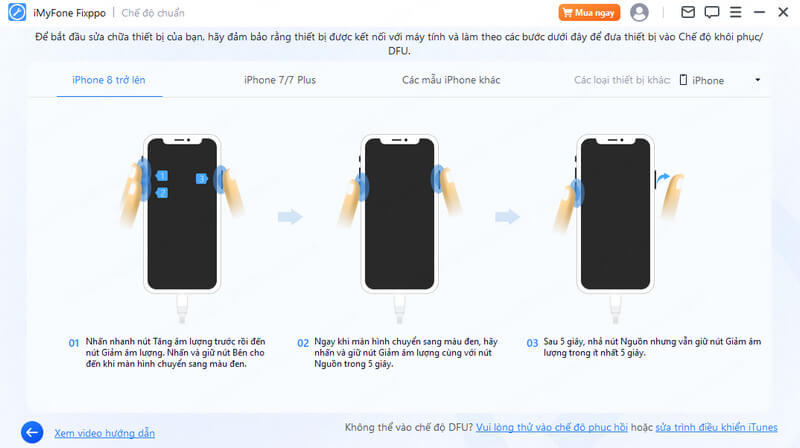 iMyFone Fixppo | Chế độ chuẩn

Mua ngay

Để bắt đầu sửa chữa thiết bị của bạn, hãy đảm bảo rằng thiết bị được kết nối với máy tính và làm theo các bước dưới đây để đưa thiết bị vào Chế độ khôi phục/ DFU.

iPhone 8 trở lên

iPhone 7/7 Plus

Các mẫu iPhone khác

Các loại thiết bị khác: iPhone

1

2

3

01 Nhấn nhanh nút Tăng âm lượng trước rồi đến nút Giảm âm lượng. Nhấn và giữ nút Bên cho đến khi màn hình chuyển sang màu đen.

02 Ngay khi màn hình chuyển sang màu đen, hãy nhấn và giữ nút Giảm âm lượng cùng với nút Nguồn trong 5 giây.

03 Sau 5 giây, nhả nút Nguồn nhưng vẫn giữ nút Giảm âm lượng trong ít nhất 5 giây.

Xem video hướng dẫn

Không thể vào chế độ DFU? Vui lòng thử vào chế độ phục hồi hoặc sửa trình điều khiển iTunes